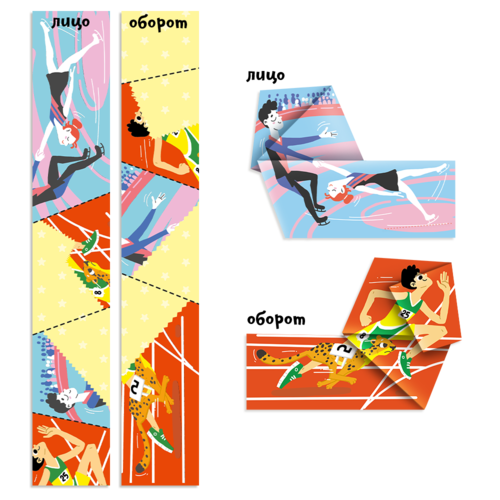 лицо

оборот

8

2

25

лицо

оборот

25

8

2